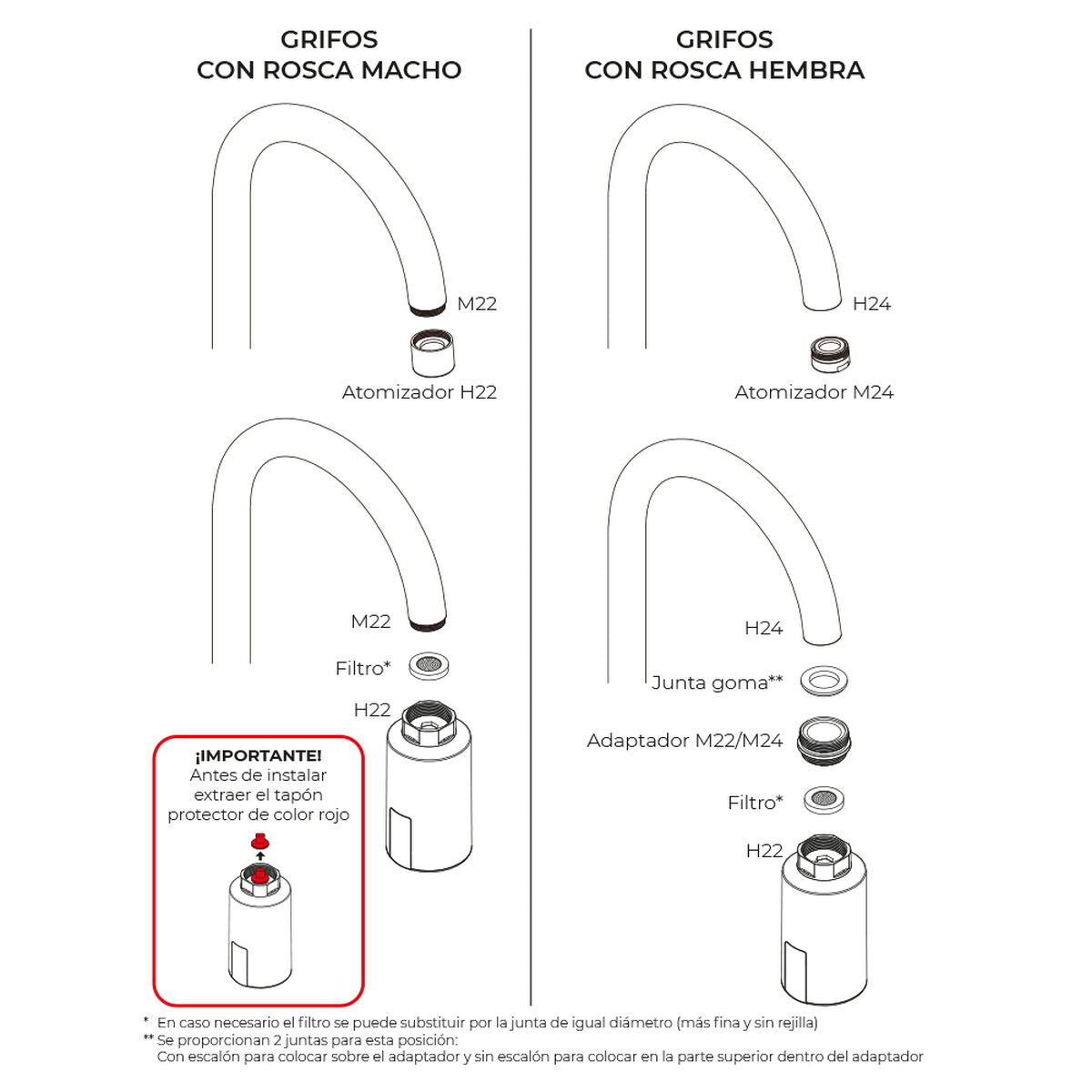 GRIFOS
CON ROSCA MACHO

M22

Atomizador H22

M22

Filtro*

H22

¡IMPORTANTE!
Antes de instalar extraer el tapón protector de color rojo

GRIFOS
CON ROSCA HEMBRA

H24

Atomizador M24

H24

Junta goma**

Adaptador M22/M24

Filtro*

H22

* En caso necesario el filtro se puede substituir por la junta de igual diámetro (más fina y sin rejilla)
** Se proporcionan 2 juntas para esta posición:
Con escalón para colocar sobre el adaptador y sin escalón para colocar en la parte superior dentro del adaptador